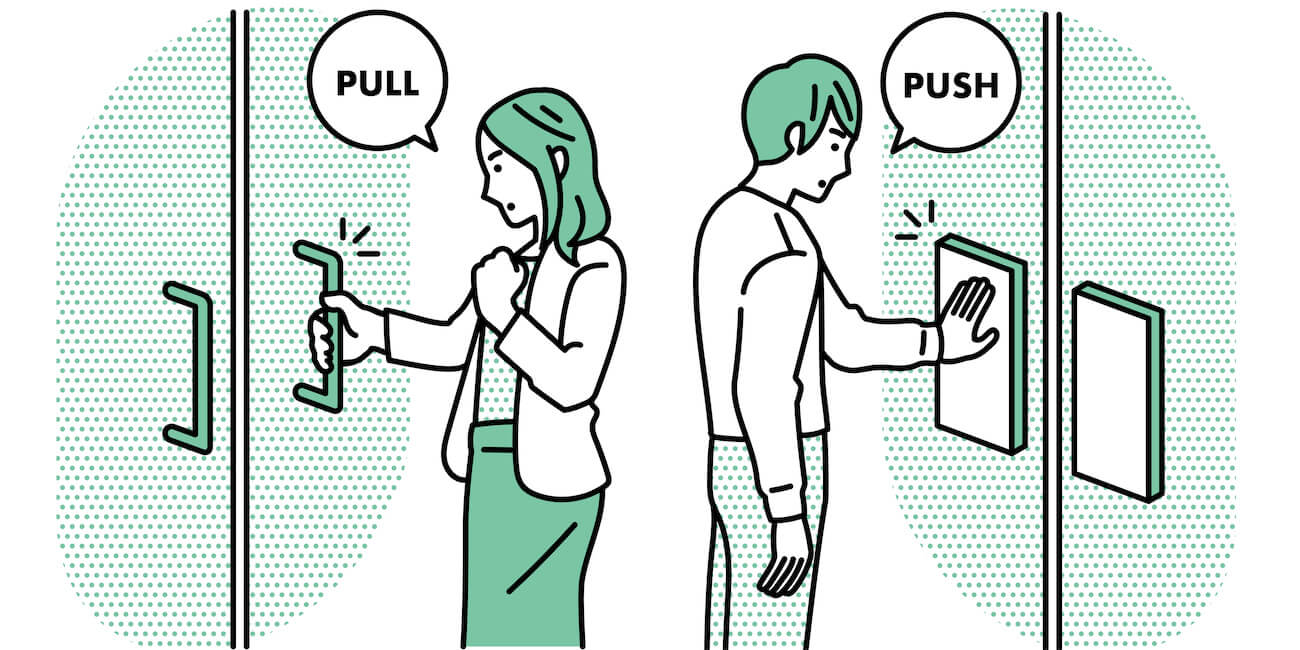 PULL

PUSH